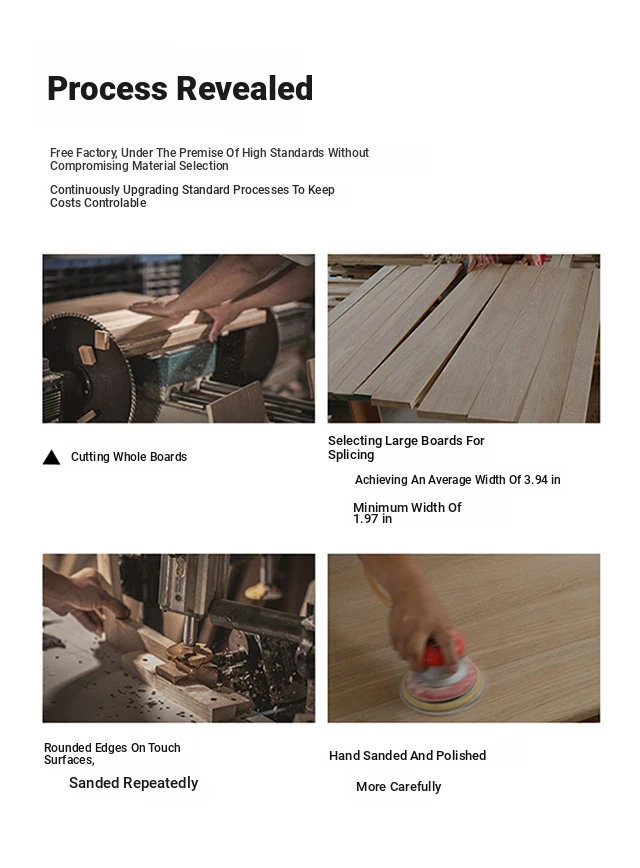 Process Revealed

Free Factory, Under The Premise Of High Standards Without Compromising Material Selection

Continuously Upgrading Standard Processes To Keep Costs Controlable

Cutting Whole Boards

Selecting Large Boards For Splicing

Achieving An Average Width Of 3.94 in

Minimum Width Of 1.97 in

Rounded Edges On Touch Surfaces,

Sanded Repeatedly

Hand Sanded And Polished

More Carefully