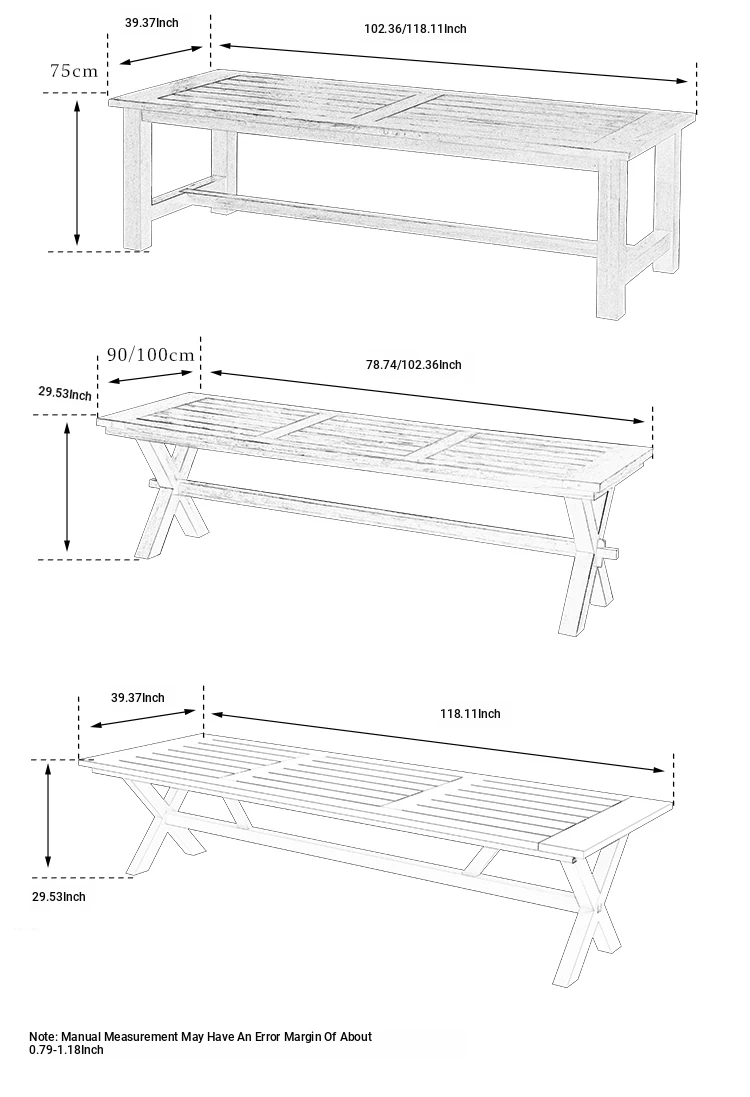 39.37Inch
102.36/118.11Inch
75cm

90/100cm
78.74/102.36Inch
29.53Inch

39.37Inch
118.11Inch
29.53Inch

Note: Manual Measurement May Have An Error Margin Of About 0.79-1.18Inch